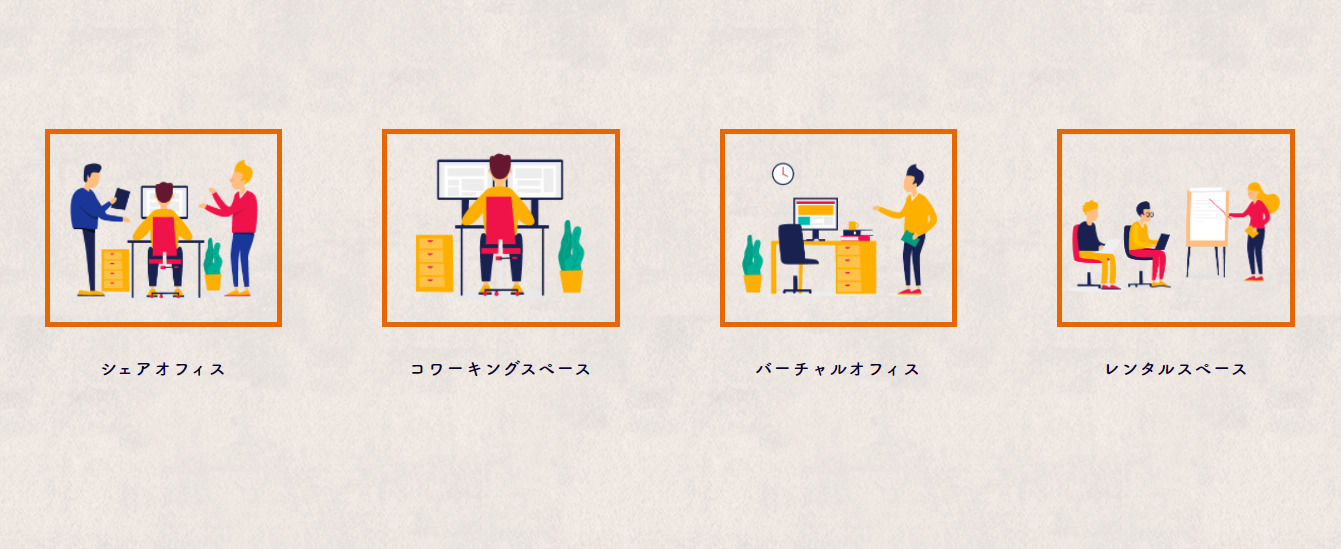 シェアオフィス

コワーキングスペース

バーチャルオフィス

レンタルスペース