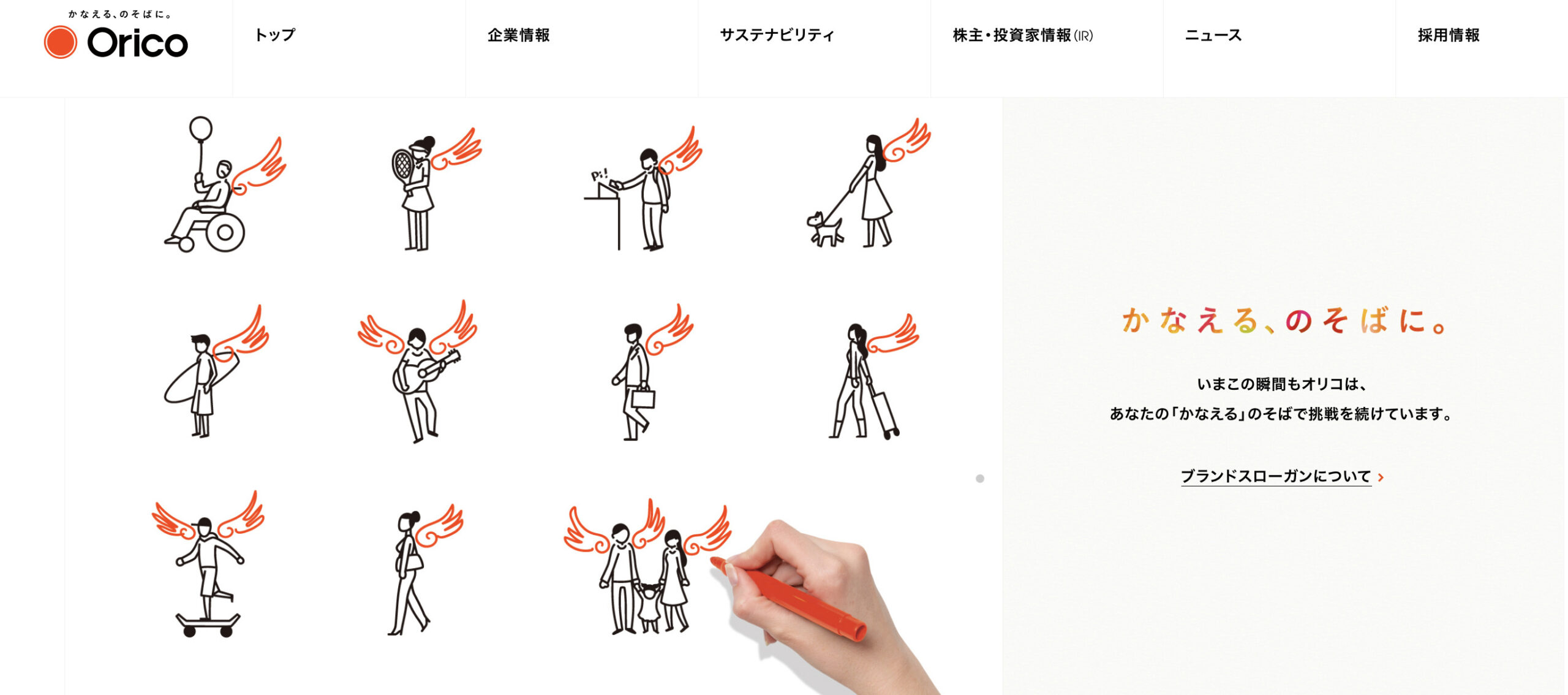 かなえる、のそばに。
Orico

トップ
企業情報
サステナビリティ
株主・投資家情報(IR)
ニュース
採用情報

Pi!

かなえる、のそばに。

いまこの瞬間もオリコは、
あなたの「かなえる」のそばで挑戦を続けています。

ブランドスローガンについて ›